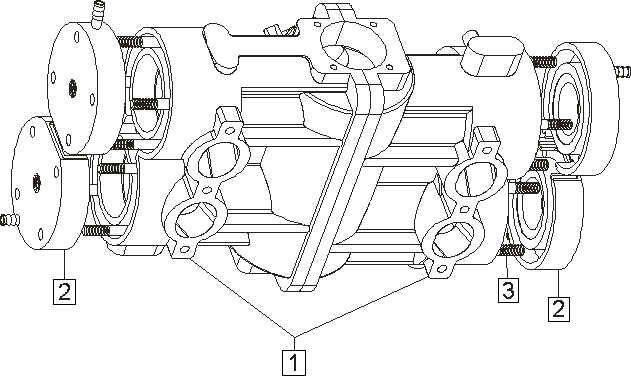 2

3

2

1